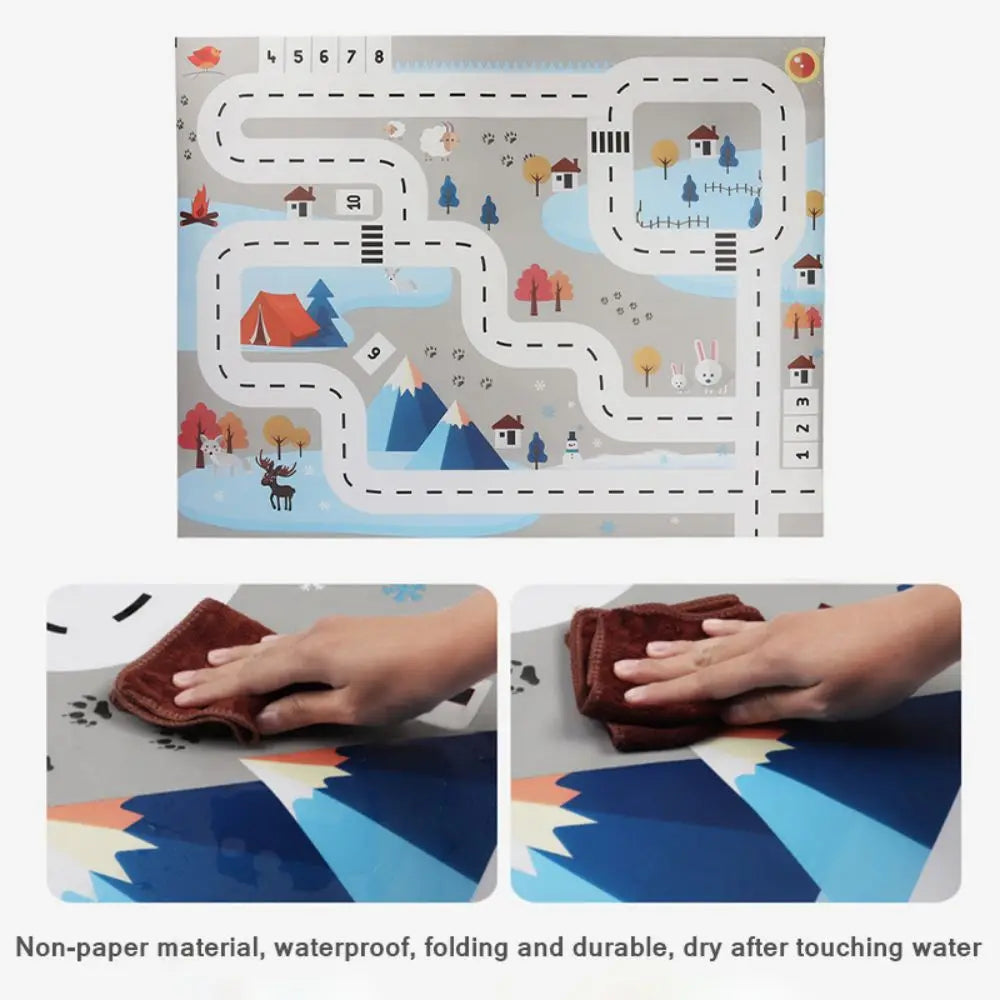 4 5 6 7 8

10

9

3
2
1

Non-paper material, waterproof, folding and durable, dry after touching water